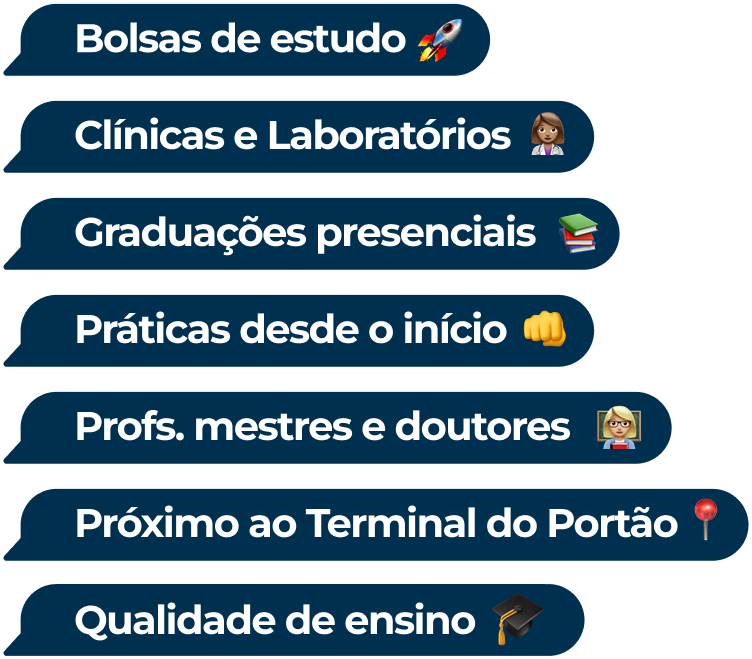 Bolsas de estudo

Clínicas e Laboratórios

Graduações presenciais

Práticas desde o início

Profs. mestres e doutores

Próximo ao Terminal do Portão

Qualidade de ensino